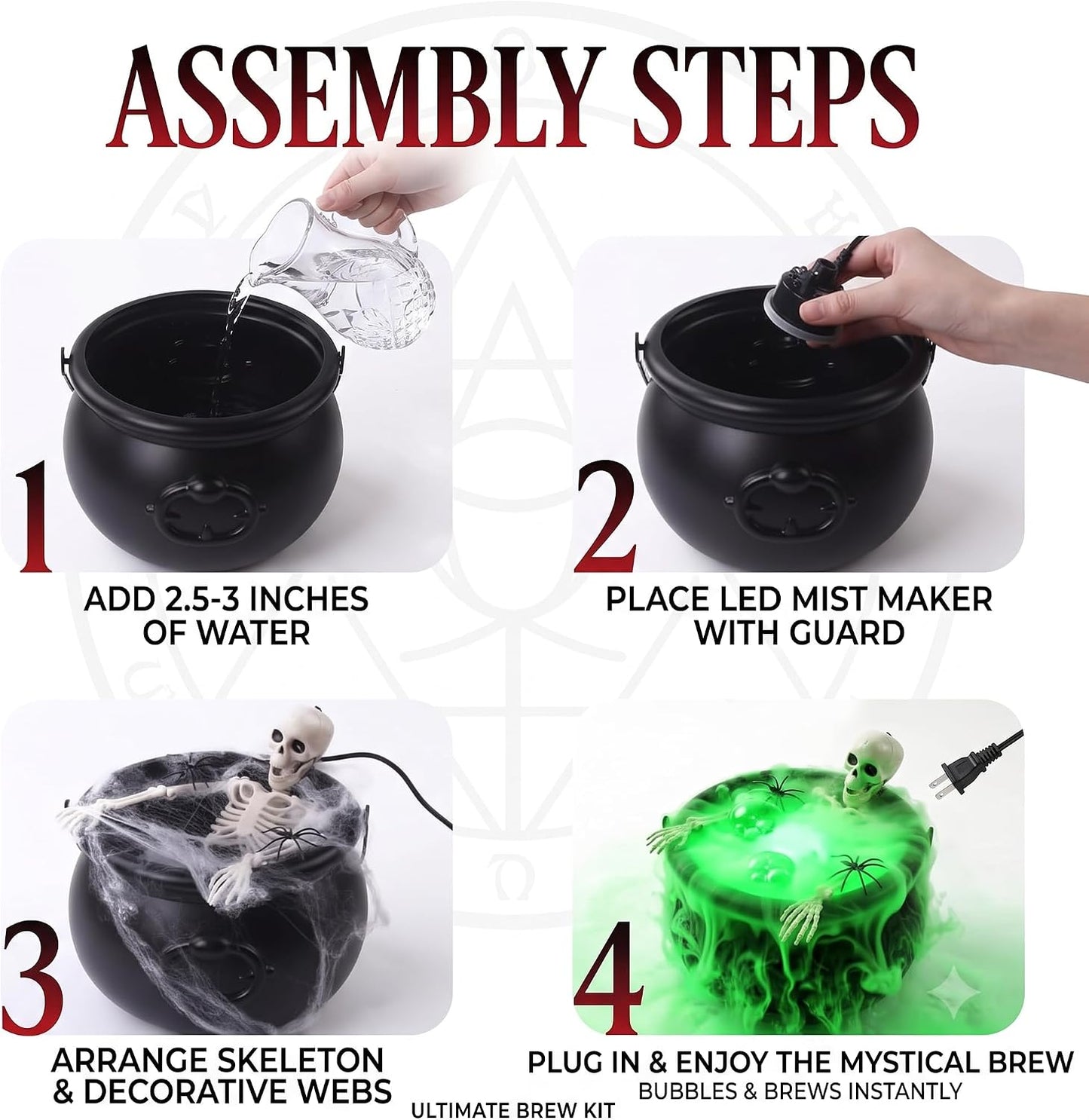 ASSEMBLY STEPS

1

ADD 2.5-3 INCHES OF WATER

2

PLACE LED MIST MAKER WITH GUARD

3

ARRANGE SKELETON & DECORATIVE WEBS

4

PLUG IN & ENJOY THE MYSTICAL BREW
BUBBLES & BREWS INSTANTLY

ULTIMATE BREW KIT